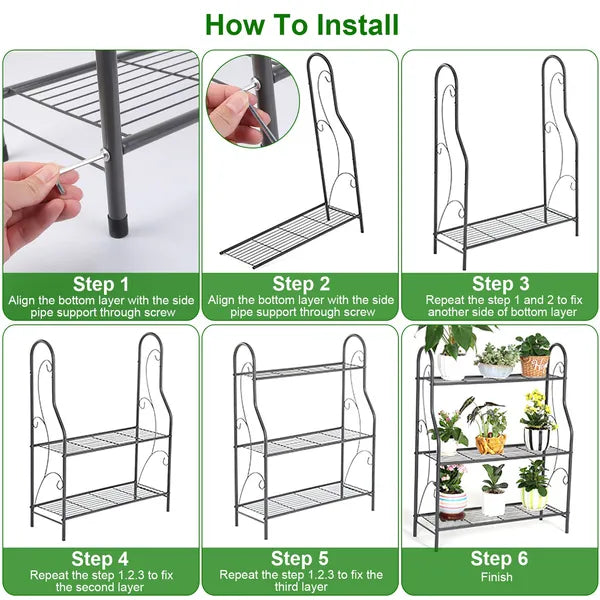 How To Install

Step 1
Align the bottom layer with the side pipe support through screw

Step 2
Align the bottom layer with the side pipe support through screw

Step 3
Repeat the step 1 and 2 to fix another side of bottom layer

Step 4
Repeat the step 1.2.3 to fix the second layer

Step 5
Repeat the step 1.2.3 to fix the third layer

Step 6
Finish